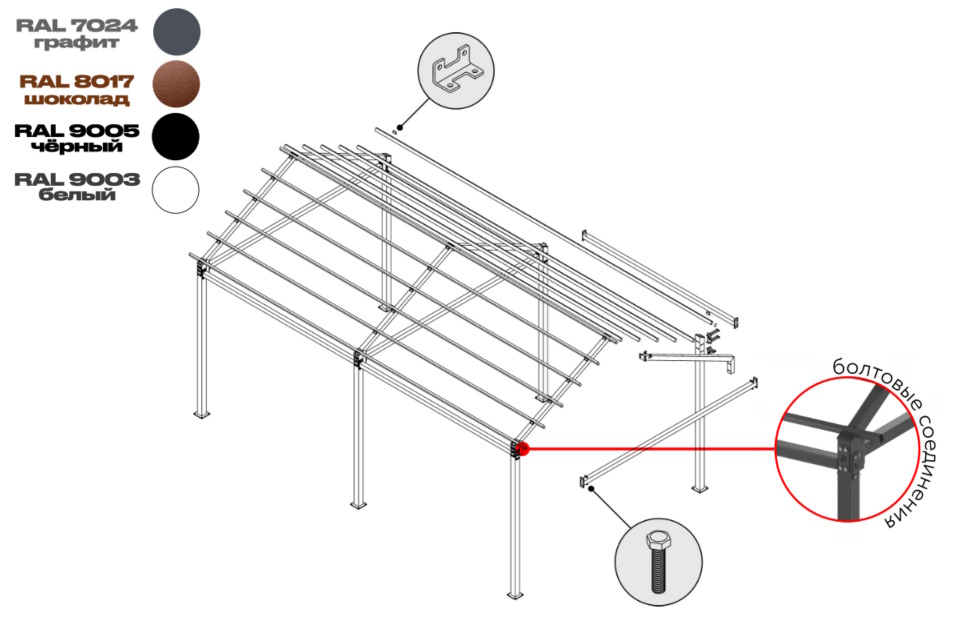 RAL 7024
графит

RAL 8017
шоколад

RAL 9005
чёрный

RAL 9003
белый

болтовые соединения