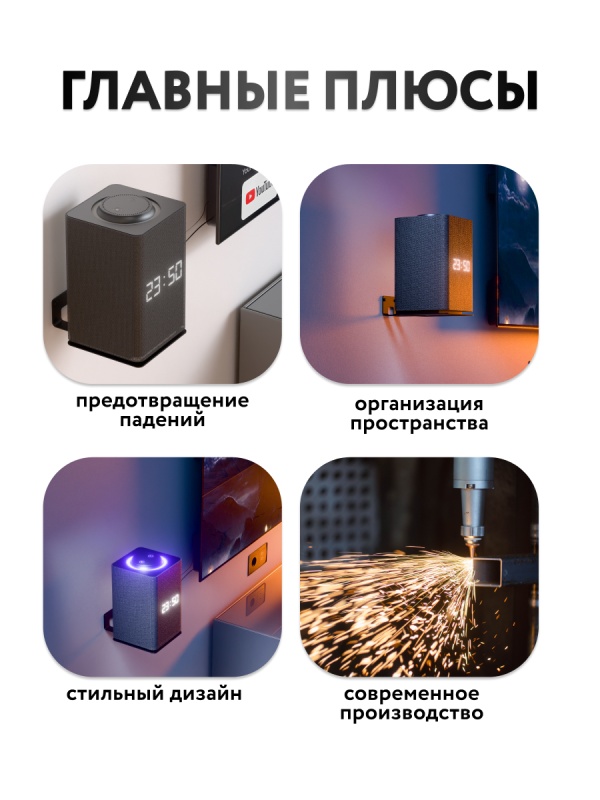 ГЛАВНЫЕ ПЛЮСЫ

YouTube

23:50

предотвращение падений

23:50

организация пространства

23:50

стильный дизайн

современное производство