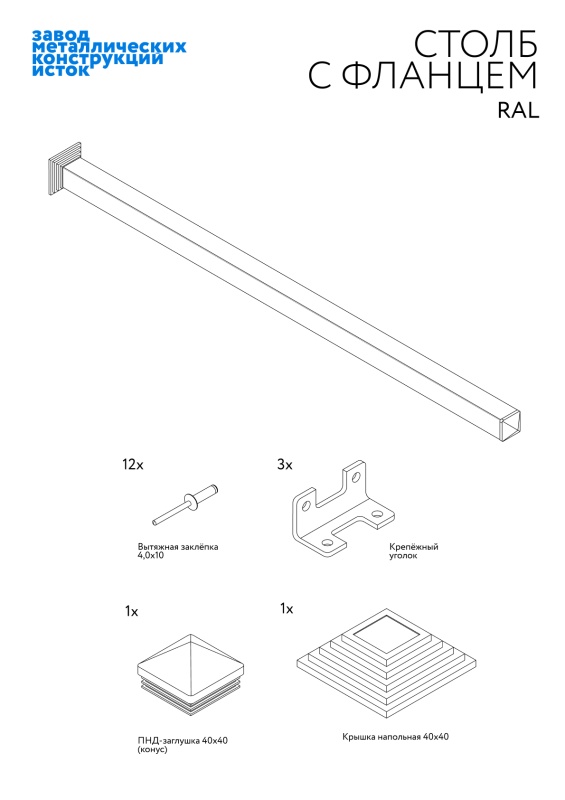 завод
металлических
конструкций
исток

СТОЛБ
С ФЛАНЦЕМ
RAL

12x

Вытяжная заклёпка
4,0x10

3x

Крепёжный
уголок

1x

ПНД-заглушка 40x40
(конус)

1x

Крышка напольная 40x40