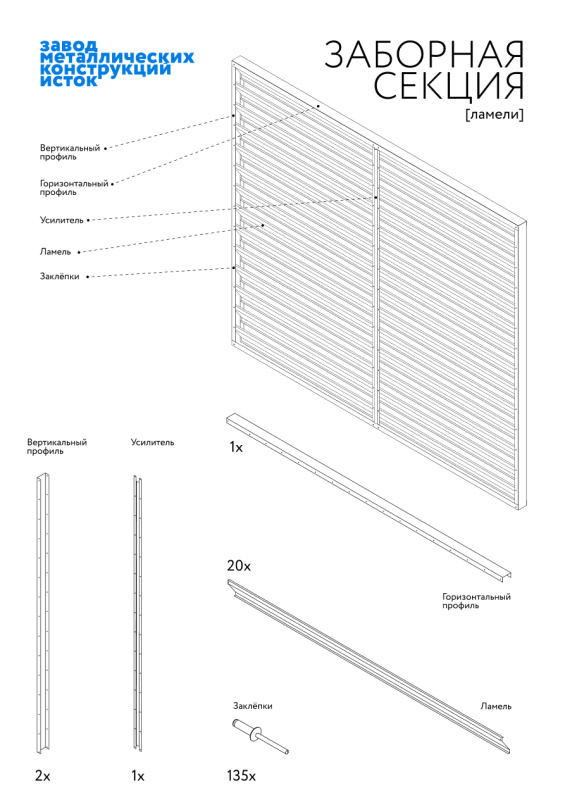 завод металлических конструкций исток

ЗАБОРНАЯ СЕКЦИЯ
[ламели]

Вертикальный профиль

Горизонтальный профиль

Усилитель

Ламель

Заклёпки

Вертикальный профиль

Усилитель

1x

20x

Горизонтальный профиль

Заклёпки

Ламель

2x

1x

135x